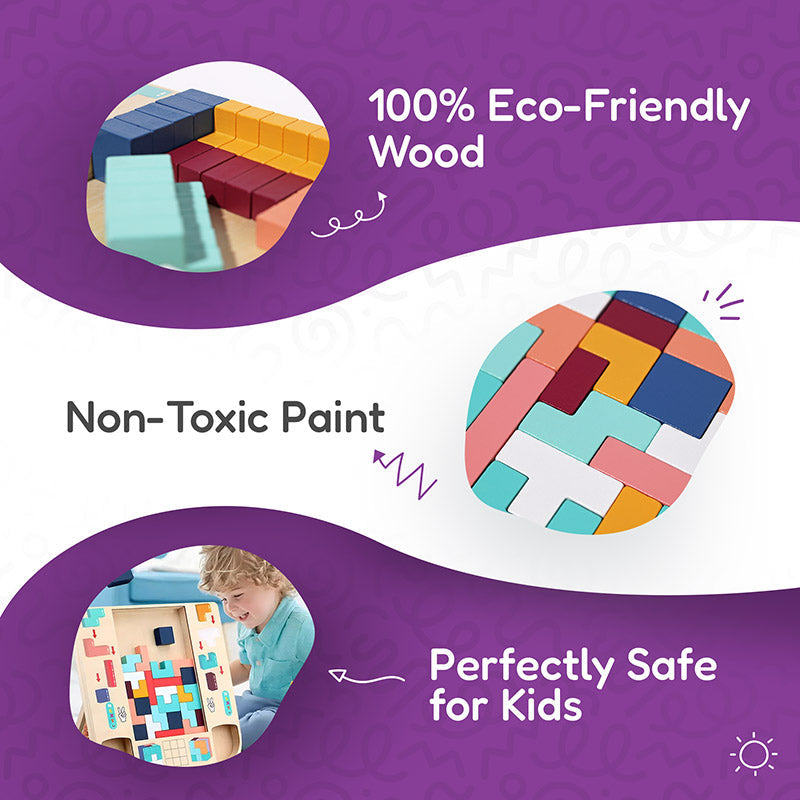 100% Eco-Friendly Wood

Non-Toxic Paint

Perfectly Safe for Kids