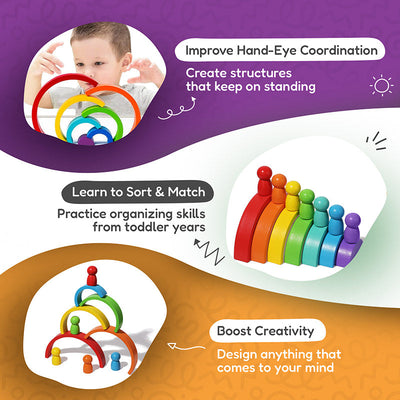 Improve Hand-Eye Coordination

Create structures that keep on standing

Learn to Sort & Match

Practice organizing skills from toddler years

Boost Creativity

Design anything that comes to your mind